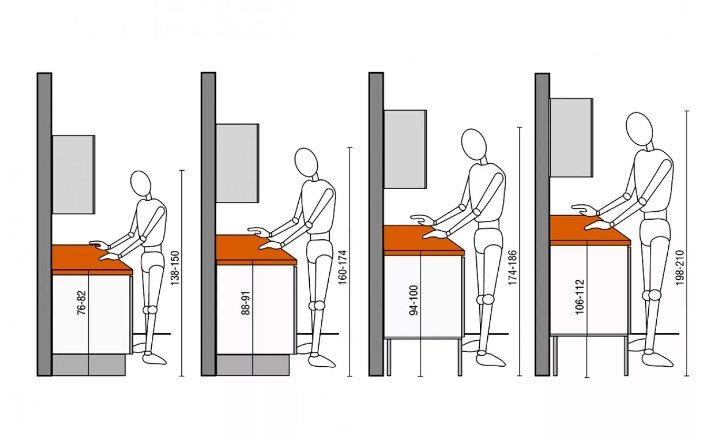 76-82

138-150

88-91

160-174

94-100

174-186

106-112

198-210