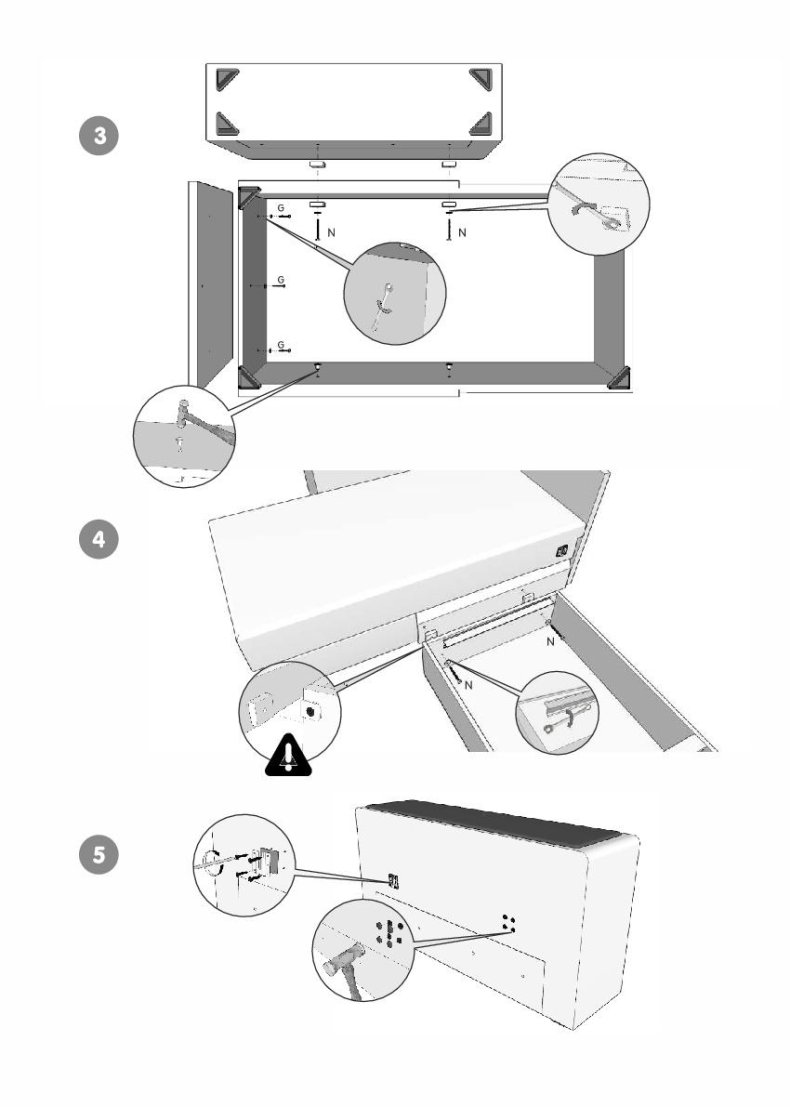 3

G
N
N
G
G

4

N
N

5