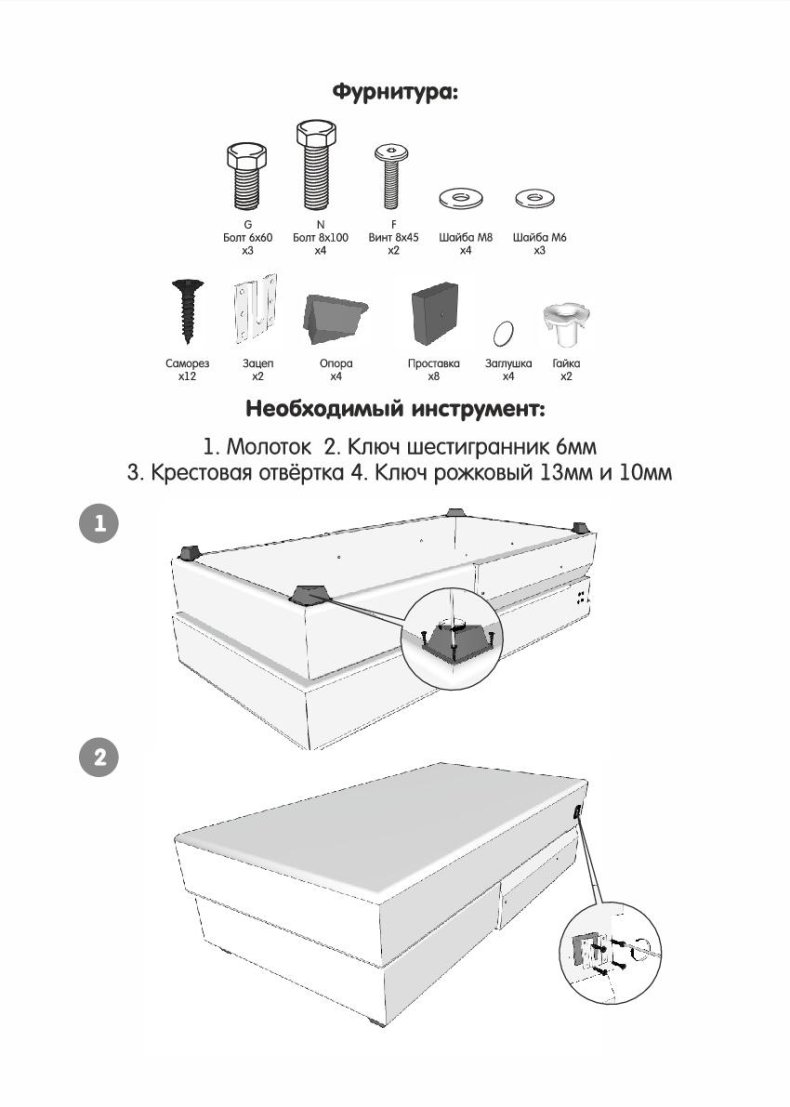 Фурнитура:

G
Болт 6х60
х3

N
Болт 8х100
х4

F
Винт 8х45
х2

Шайба М8
х4

Шайба М6
х3

Саморез
х12

Зацеп
х2

Опора
х4

Проставка
х8

Заглушка
х4

Гайка
х2

Необходимый инструмент:

1. Молоток 2. Ключ шестигранник 6мм
3. Крестовая отвёртка 4. Ключ рожковый 13мм и 10мм

1

2