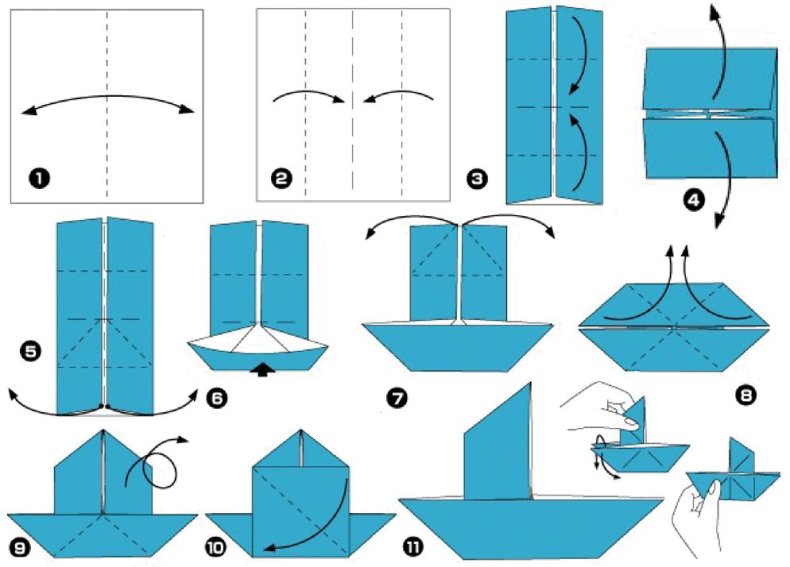 1
2
3
4
5
6
7
8
9
10
11