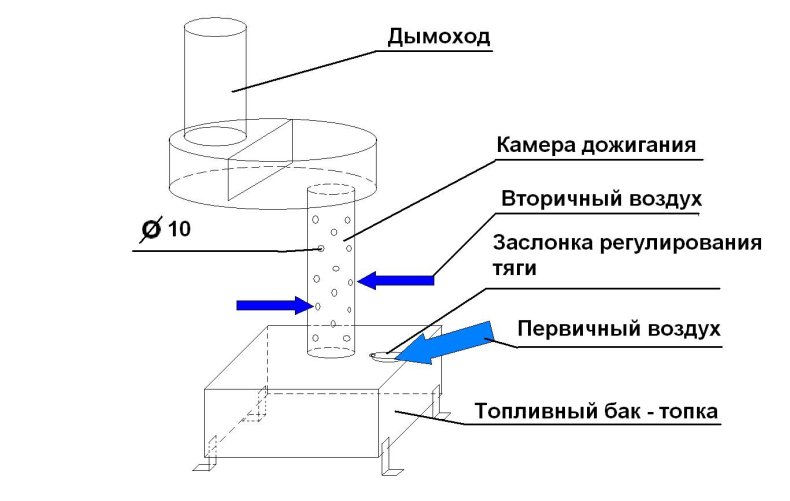 Дымоход

Камера дожигания

Вторичный воздух

Ø 10

Заслонка регулирования тяги

Первичный воздух

Топливный бак - топка