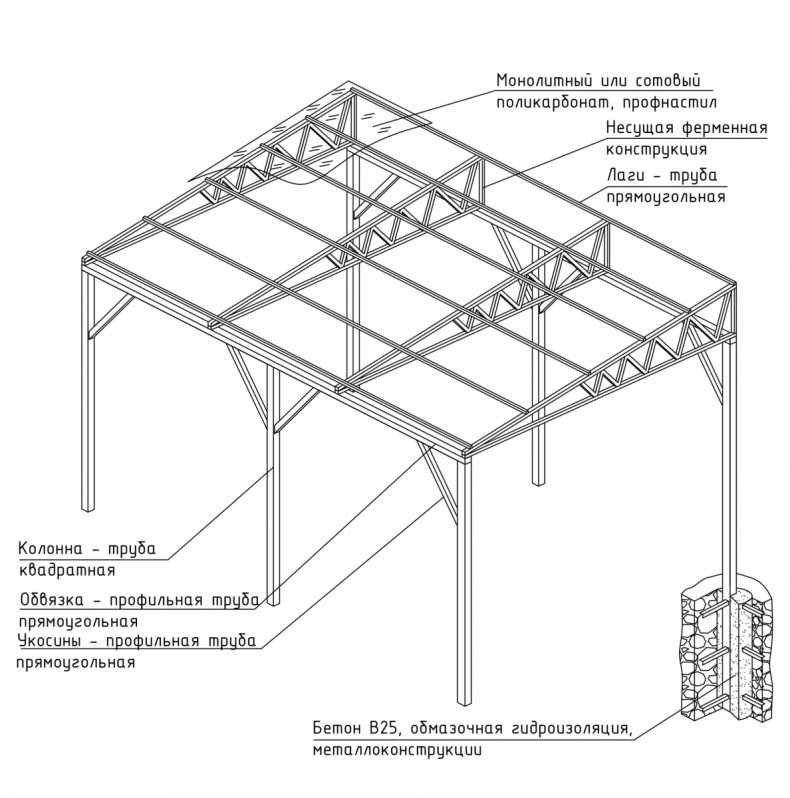 Монолитный или сотовый поликарбонат, профнастил

Несущая ферменная конструкция

Лаги – труба прямоугольная

Колонна – труба квадратная

Обвязка – профильная труба прямоугольная

Укосины – профильная труба прямоугольная

Бетон В25, обмазочная гидроизоляция, металлоконструкции