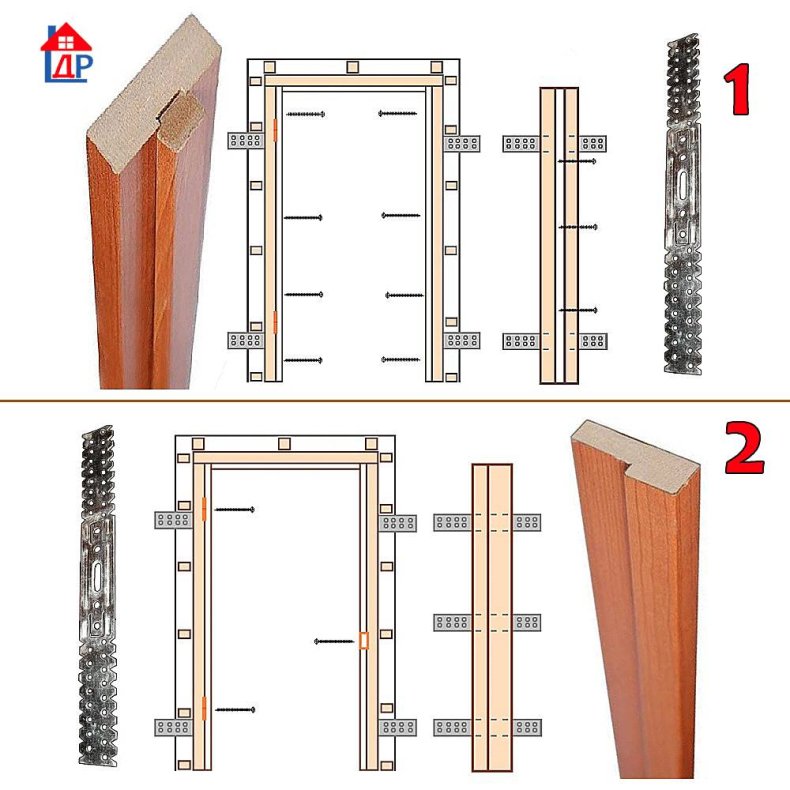 ДР

1

2