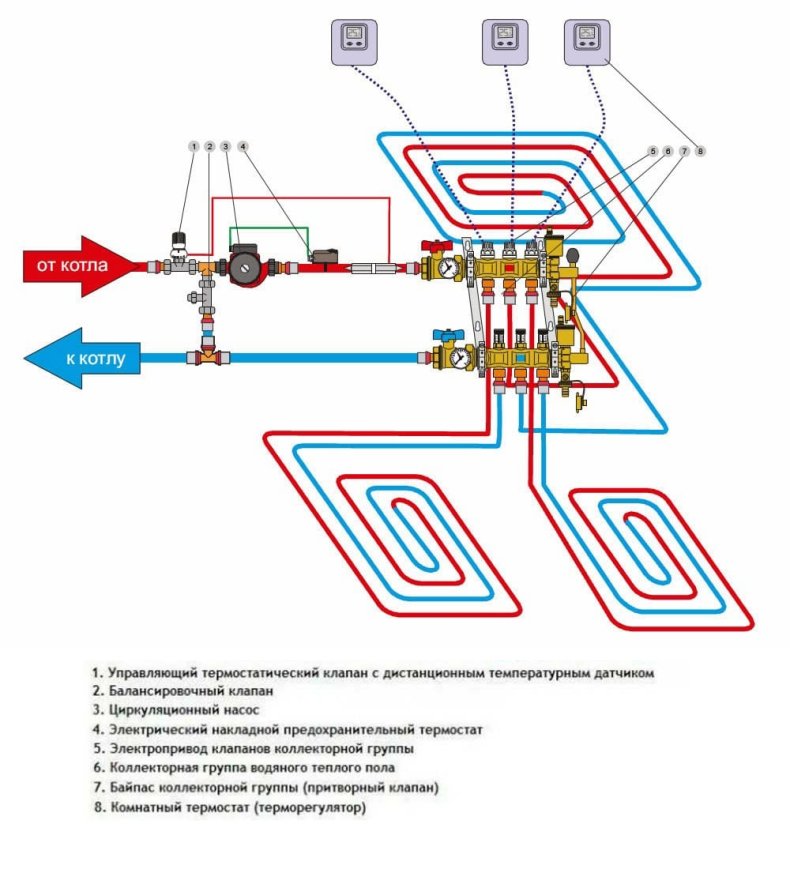 1 2 3 4

5 6 7 8

от котла

к котлу

1. Управляющий термостатический клапан с дистанционным температурным датчиком
2. Балансировочный клапан
3. Циркуляционный насос
4. Электрический накладной предохранительный термостат
5. Электропривод клапанов коллекторной группы
6. Коллекторная группа водяного теплого пола
7. Байпас коллекторной группы (притворный клапан)
8. Комнатный термостат (терморегулятор)